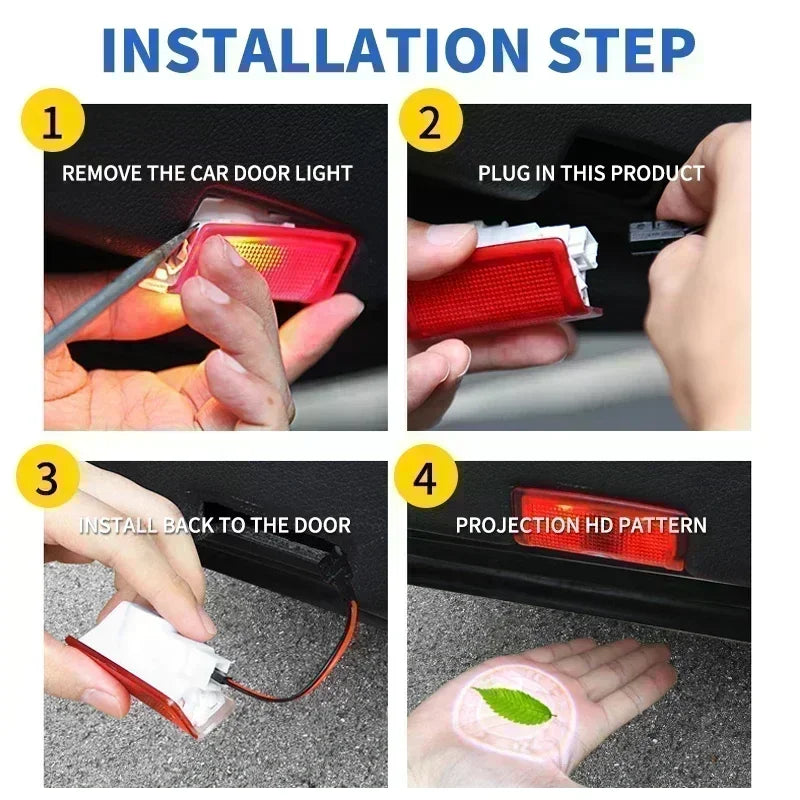 INSTALLATION STEP

1
REMOVE THE CAR DOOR LIGHT

2
PLUG IN THIS PRODUCT

3
INSTALL BACK TO THE DOOR

4
PROJECTION HD PATTERN