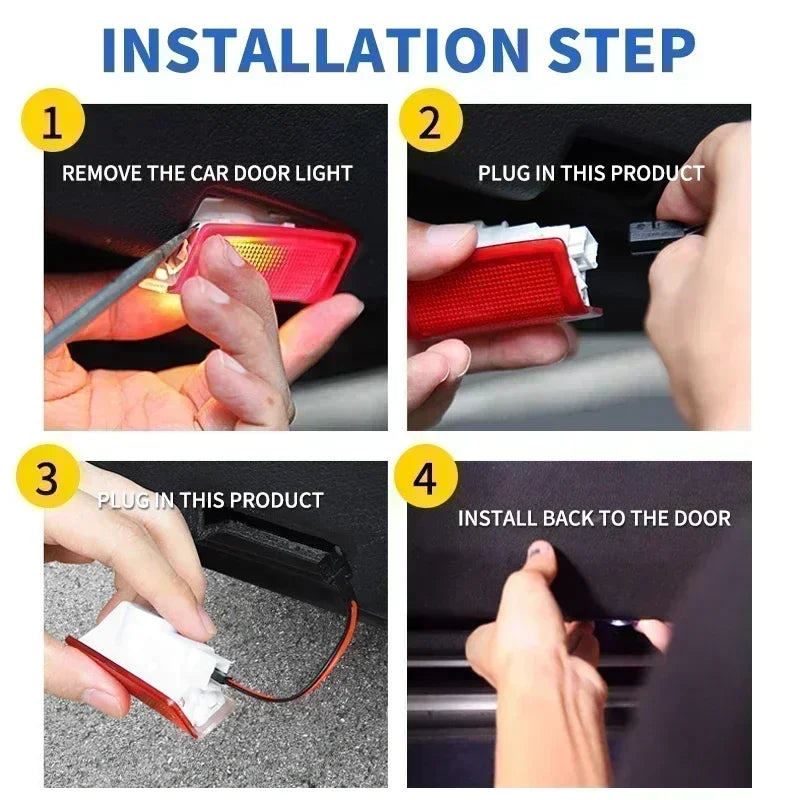 INSTALLATION STEP

1
REMOVE THE CAR DOOR LIGHT

2
PLUG IN THIS PRODUCT

3
PLUG IN THIS PRODUCT

4
INSTALL BACK TO THE DOOR