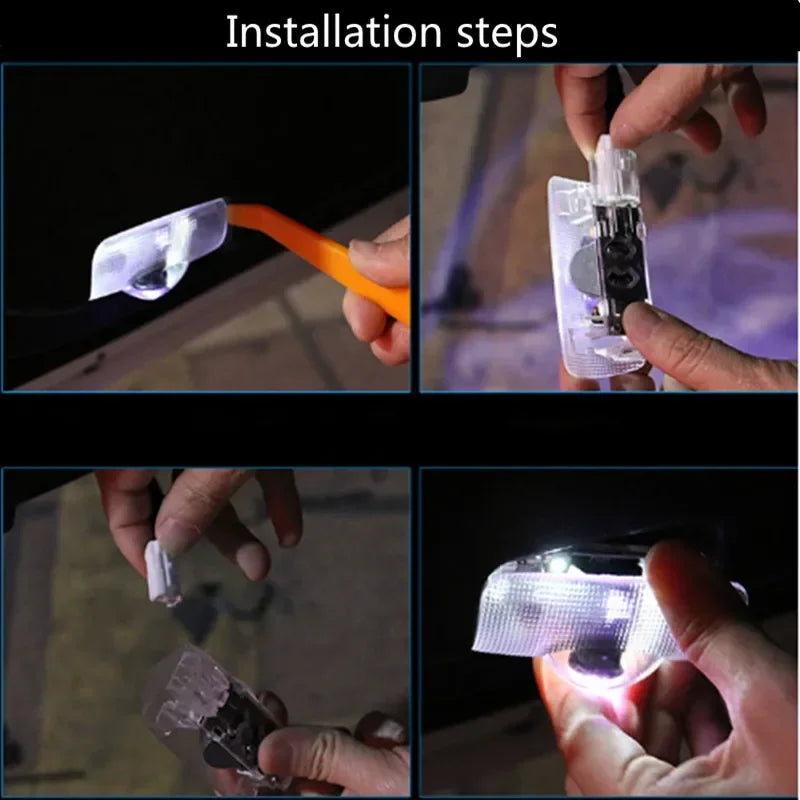 Installation steps