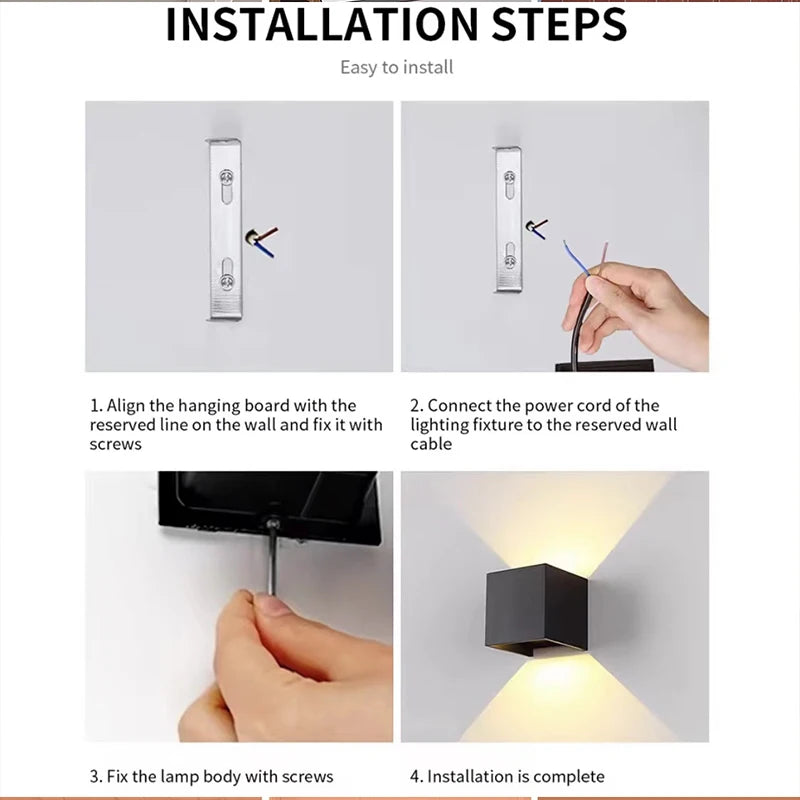 INSTALLATION STEPS

Easy to install

1. Align the hanging board with the reserved line on the wall and fix it with screws

2. Connect the power cord of the lighting fixture to the reserved wall cable

3. Fix the lamp body with screws

4. Installation is complete